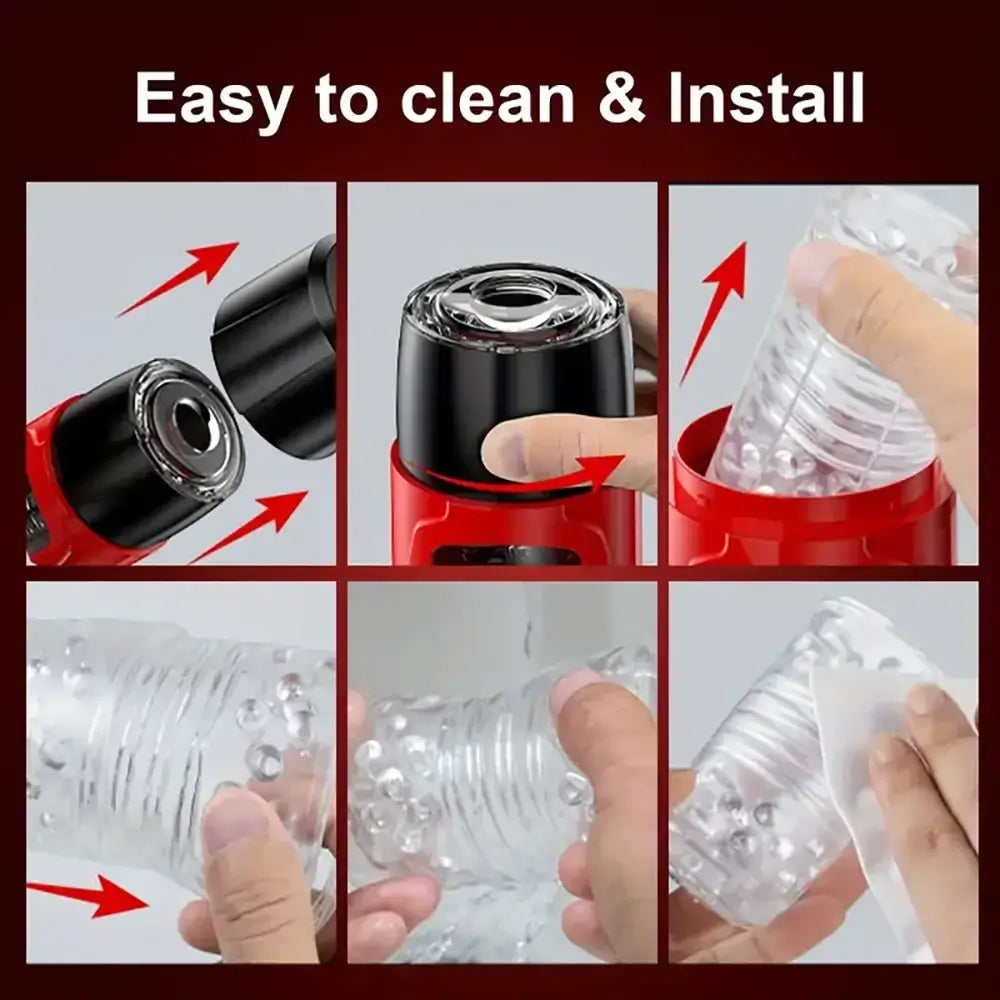 Easy to clean & Install